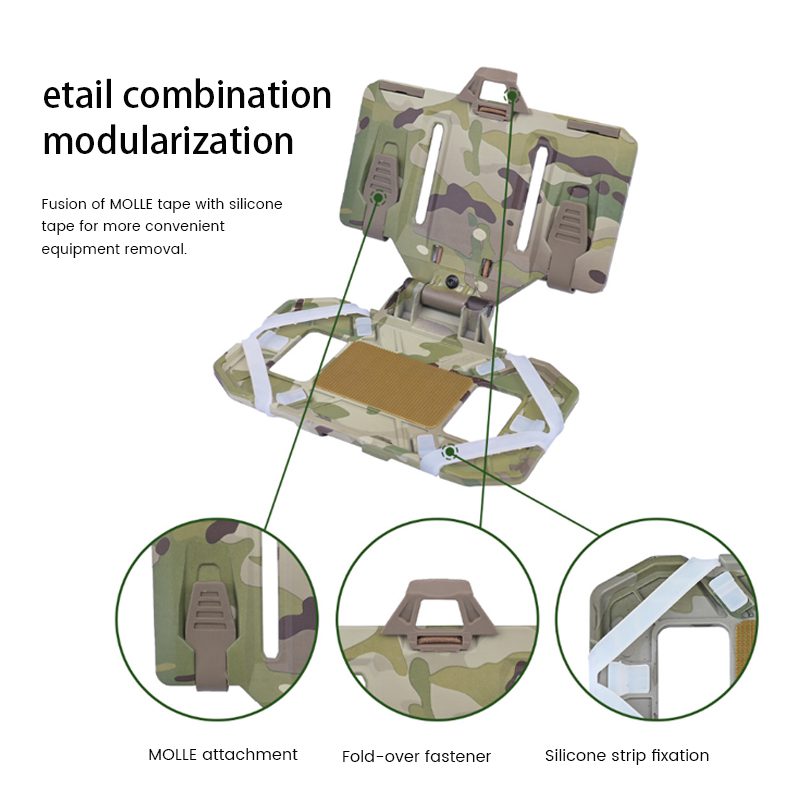 etail combination modularization

Fusion of MOLLE tape with silicone tape for more convenient equipment removal.

MOLLE attachment

Fold-over fastener

Silicone strip fixation