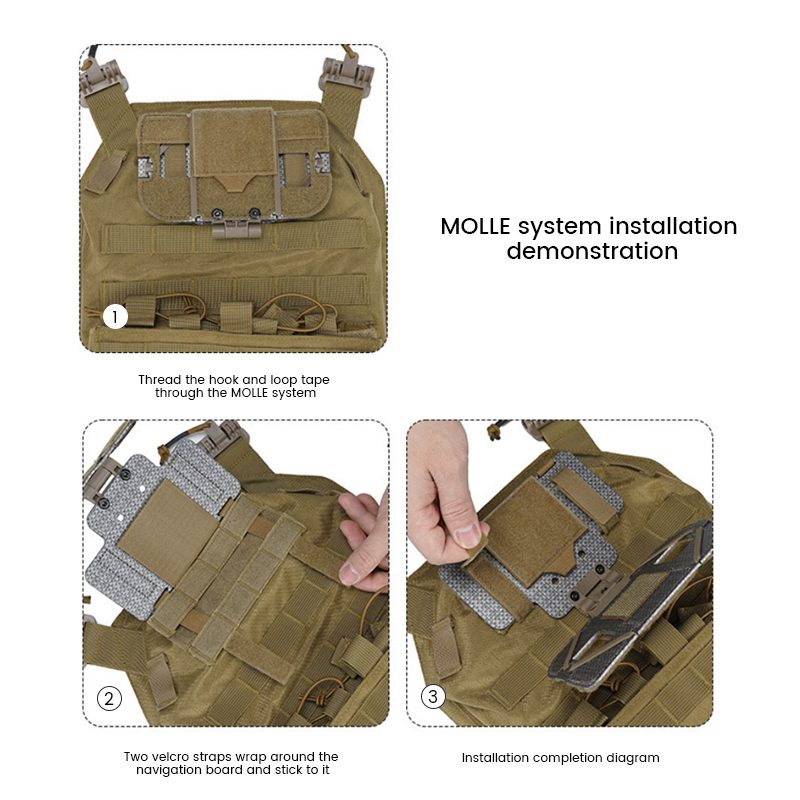 1

Thread the hook and loop tape through the MOLLE system

MOLLE system installation demonstration

2

Two velcro straps wrap around the navigation board and stick to it

3

Installation completion diagram