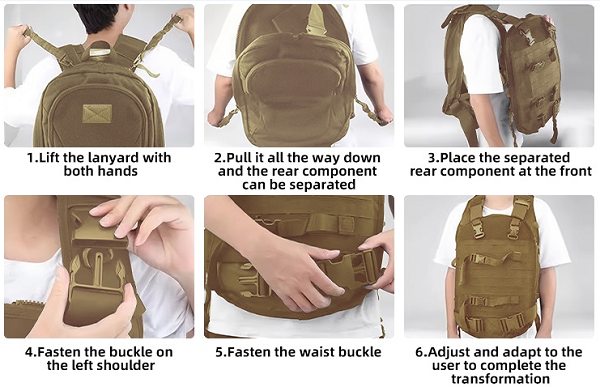 1.Lift the lanyard with both hands

2.Pull it all the way down and the rear component can be separated

3.Place the separated rear component at the front

4.Fasten the buckle on the left shoulder

5.Fasten the waist buckle

6.Adjust and adapt to the user to complete the transformation